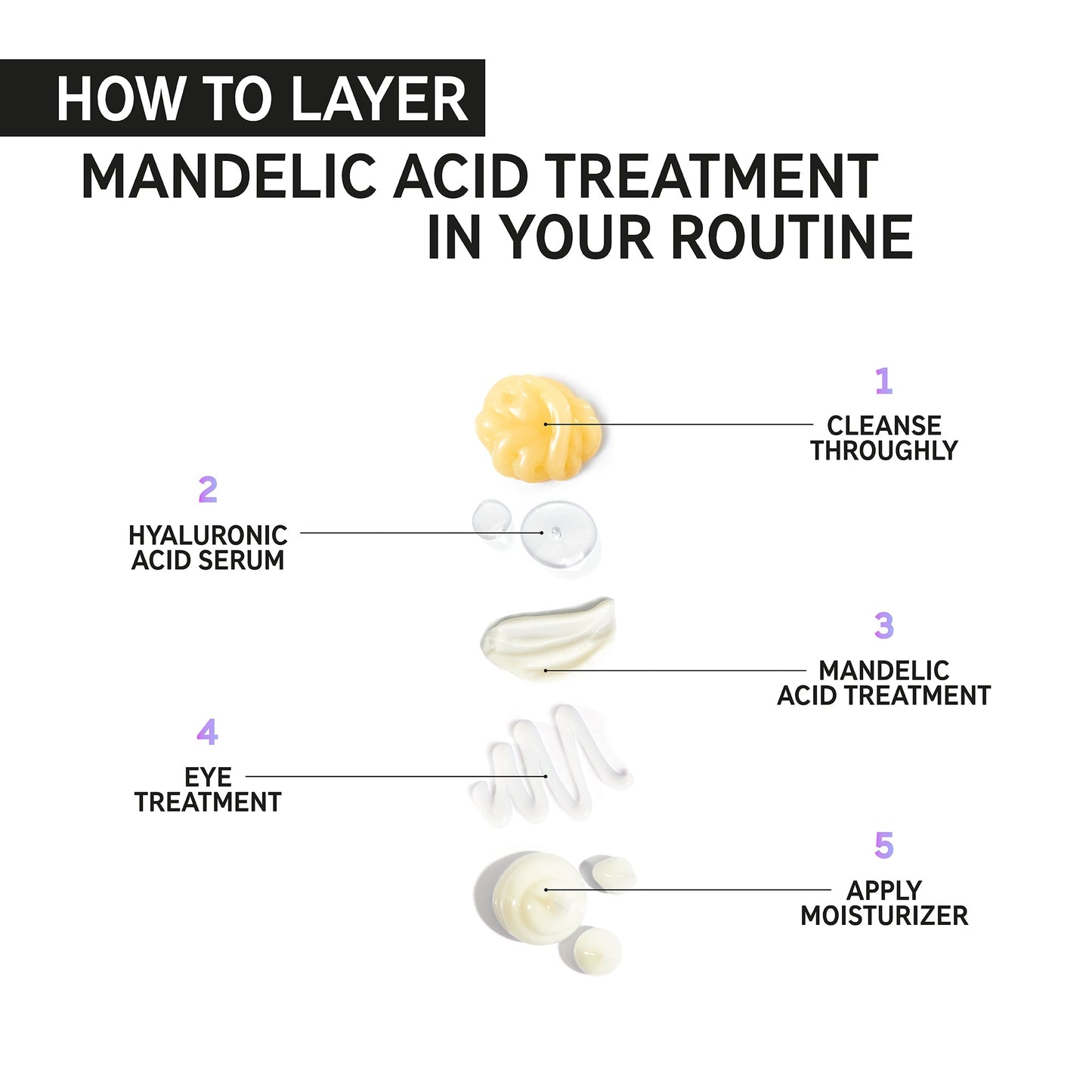 HOW TO LAYER
MANDELIC ACID TREATMENT IN YOUR ROUTINE

1
CLEANSE THROUGHLY

2
HYALURONIC ACID SERUM

3
MANDELIC ACID TREATMENT

4
EYE TREATMENT

5
APPLY MOISTURIZER