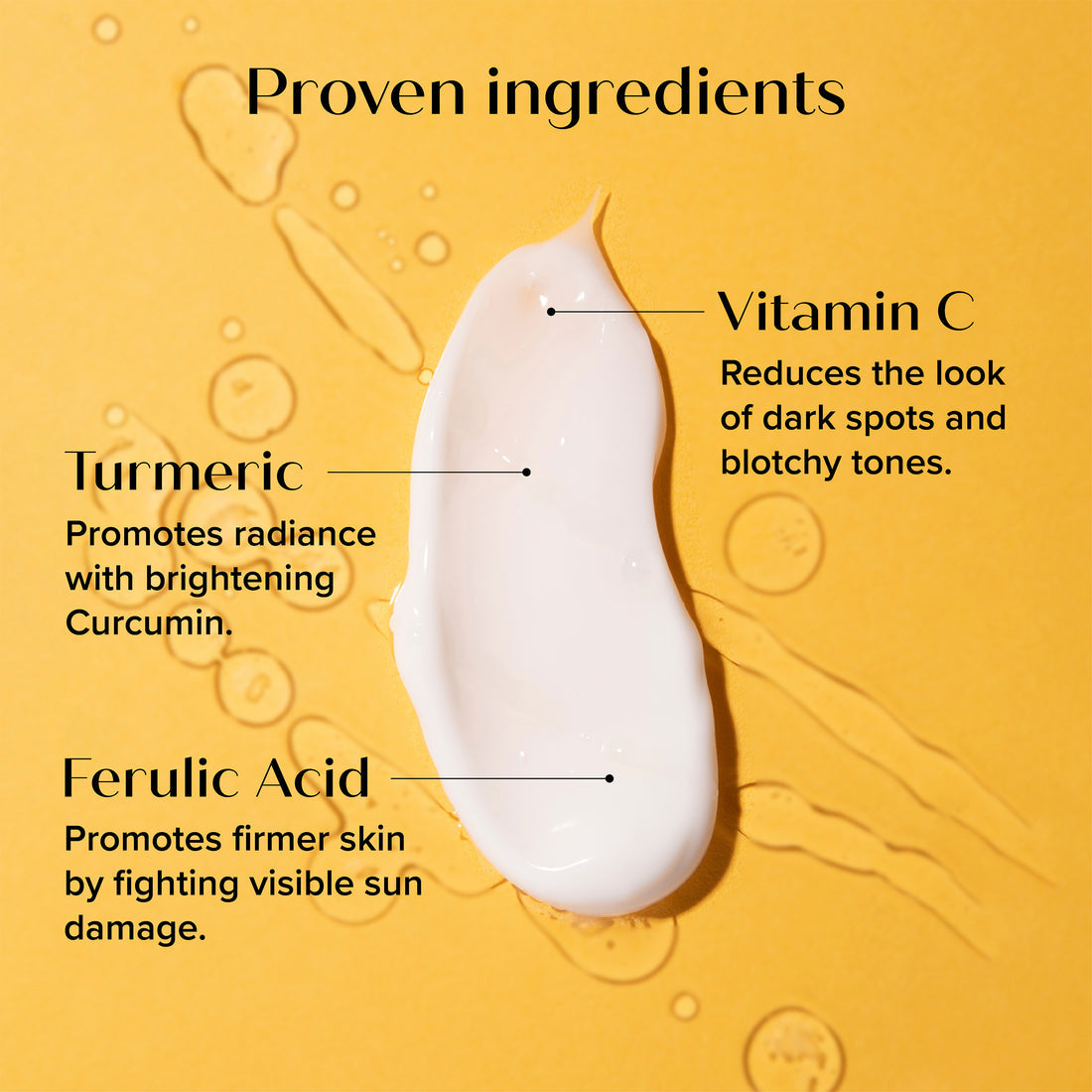 Proven ingredients

Vitamin C

Reduces the look of dark spots and blotchy tones.

Turmeric

Promotes radiance with brightening Curcumin.

Ferulic Acid

Promotes firmer skin by fighting visible sun damage.